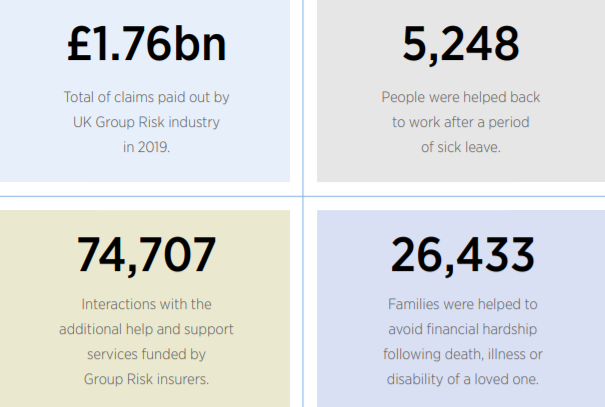 £1.76bn

Total of claims paid out by UK Group Risk industry in 2019.

5,248

People were helped back to work after a period of sick leave.

74,707

Interactions with the additional help and support services funded by Group Risk insurers.

26,433

Families were helped to avoid financial hardship following death, illness or disability of a loved one.