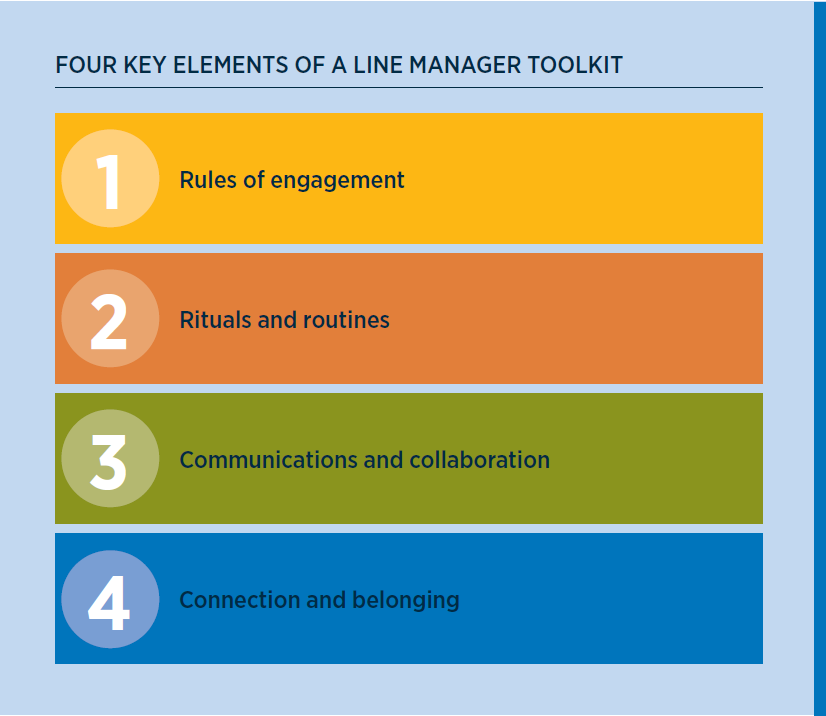 FOUR KEY ELEMENTS OF A LINE MANAGER TOOLKIT

1 Rules of engagement

2 Rituals and routines

3 Communications and collaboration

4 Connection and belonging